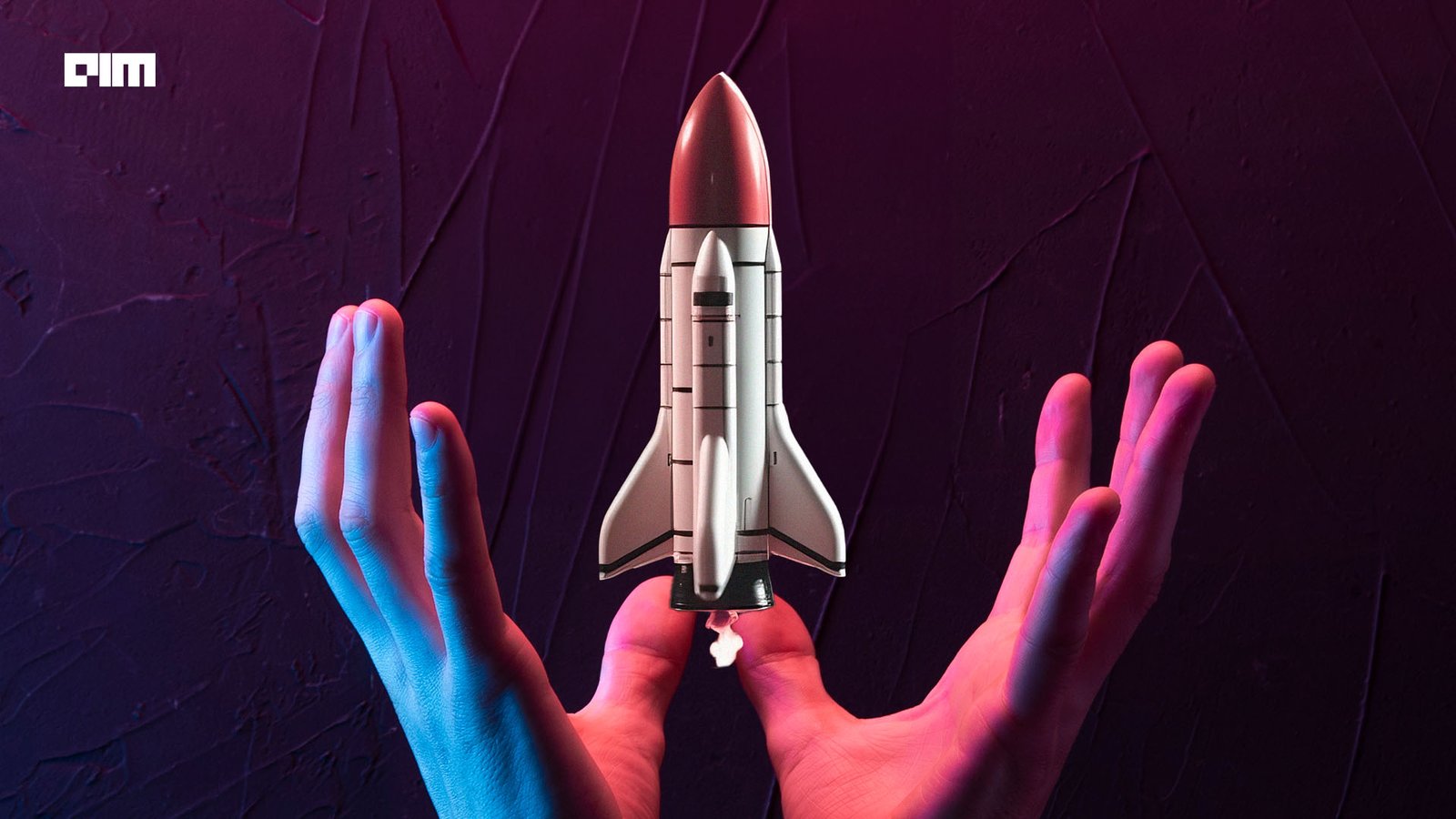 AIM