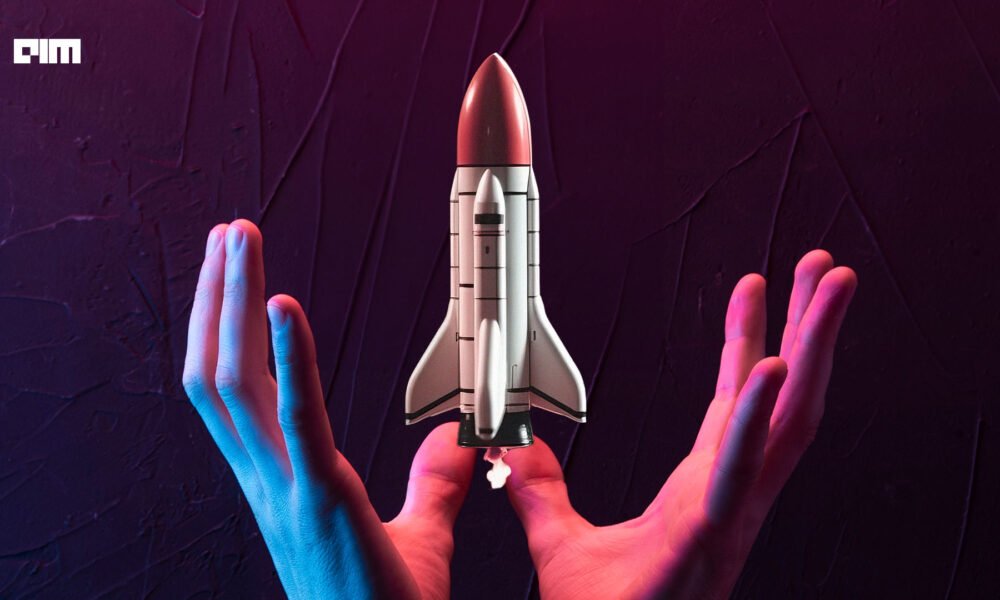 AIM